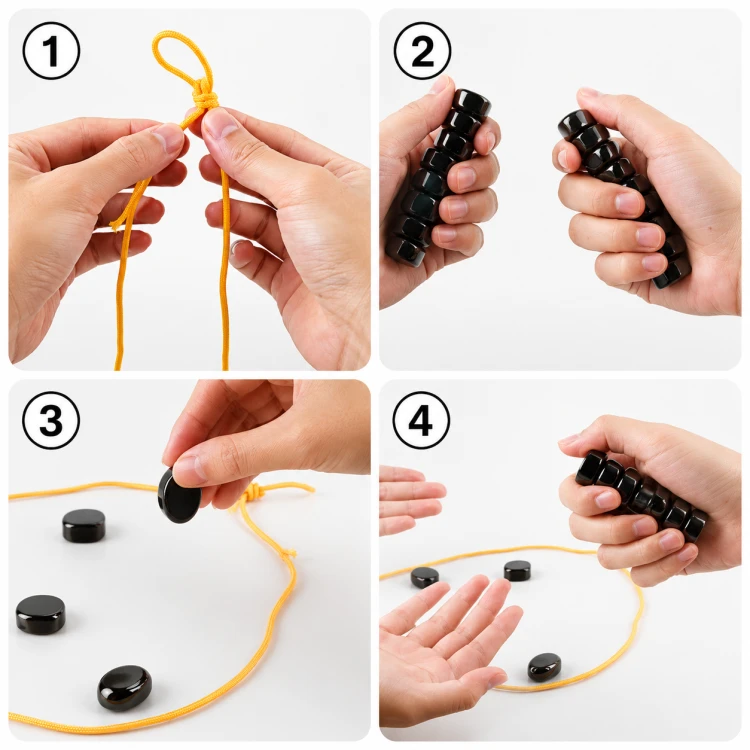 1

2

3

4