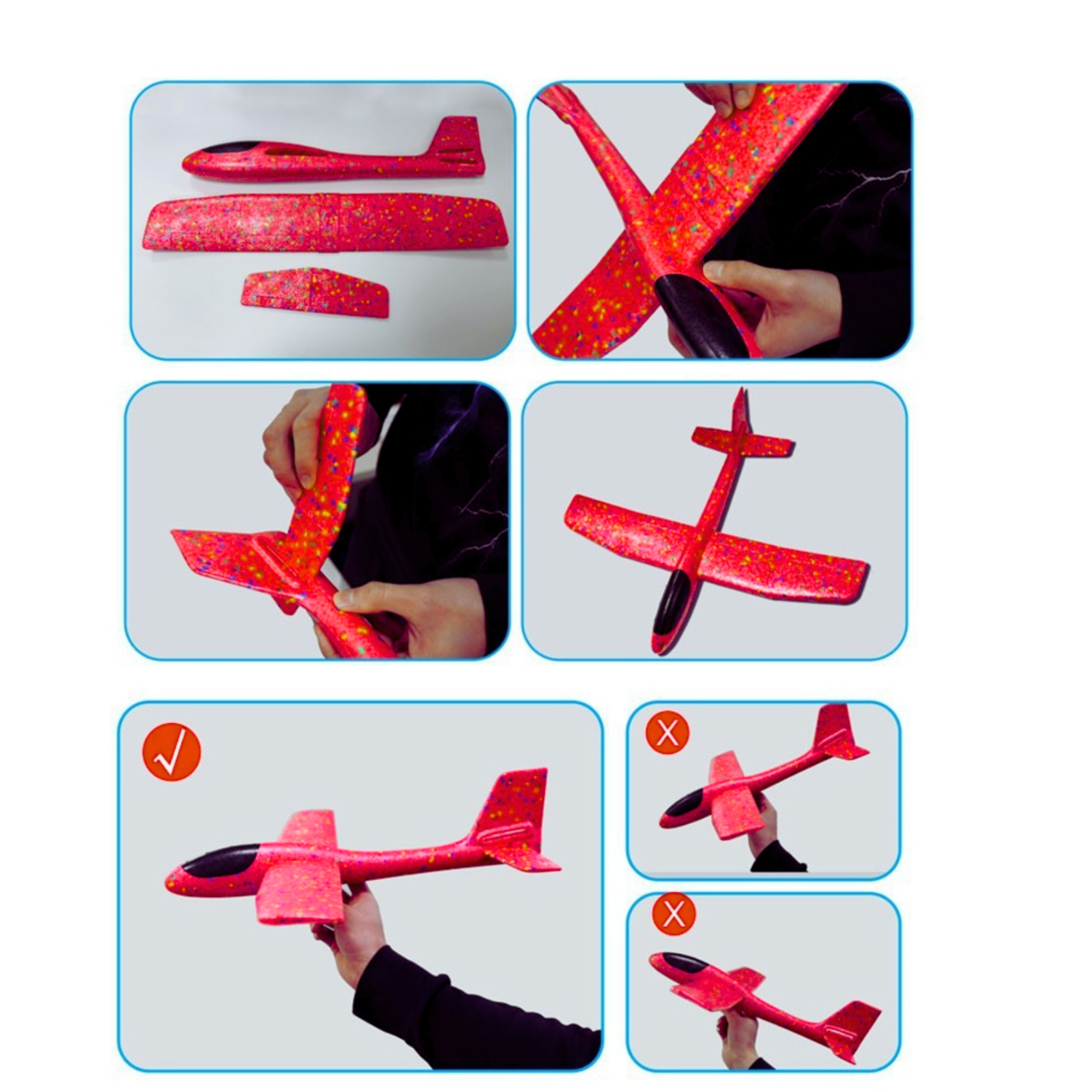 √

X

X